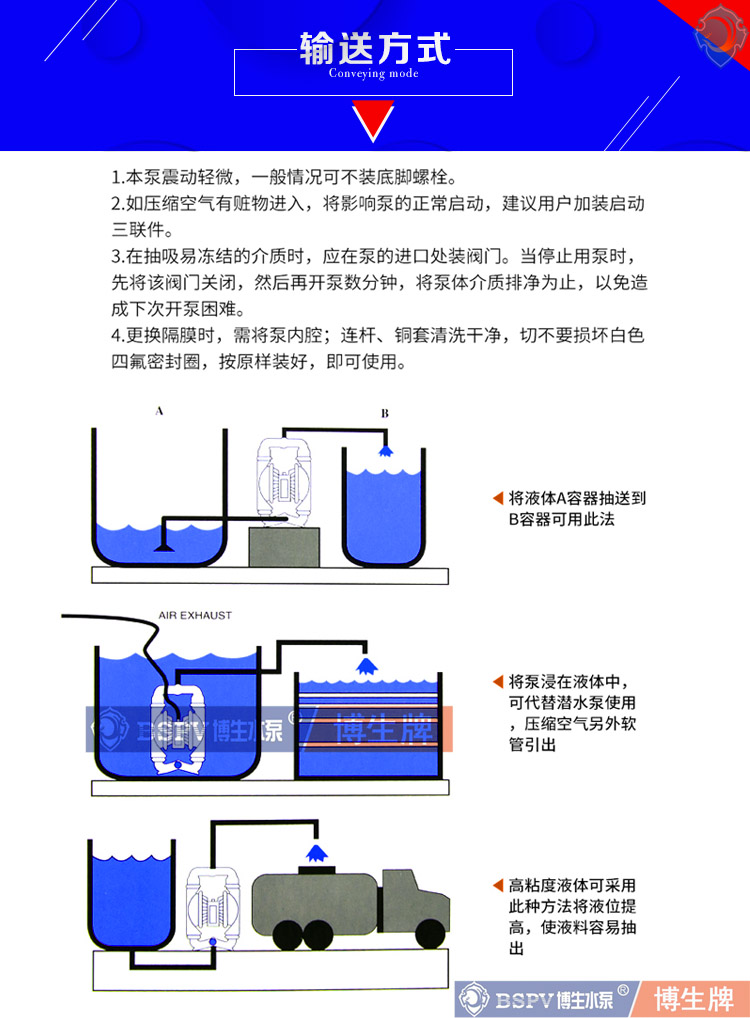 输送方式
Conveying mode

1.本泵震动轻微，一般情况可不装底脚螺栓。
2.如压缩空气有赃物进入，将影响泵的正常启动，建议用户加装启动三联件。
3.在抽吸易冻结的介质时，应在泵的进口处装阀门。当停止用泵时，先将该阀门关闭，然后再开泵数分钟，将泵体介质排净为止，以免造成下次开泵困难。
4.更换隔膜时，需将泵内腔；连杆、铜套清洗干净，切不要损坏白色四氟密封圈，按原样装好，即可使用。

A

B

将液体A容器抽送到B容器可用此法

AIR EXHAUST

BSPV 博生水泵 ® 博生牌

将泵浸在液体中，可代替潜水泵使用，压缩空气另外软管引出

高粘度液体可采用此种方法将液位提高，使液料容易抽出

BSPV 博生水泵 ® 博生牌